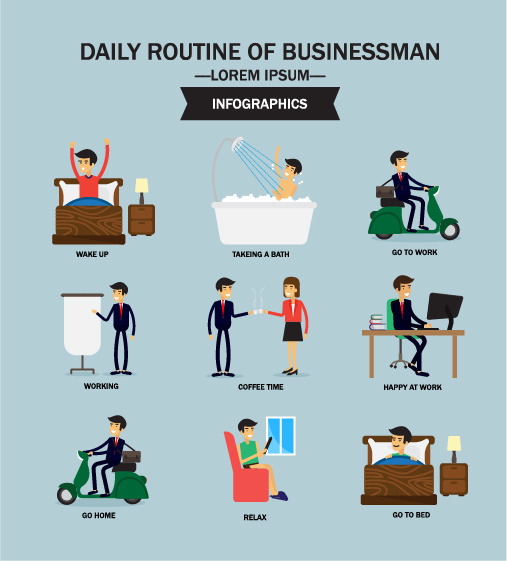 DAILY ROUTINE OF BUSINESSMAN

—LOREM IPSUM—

INFOGRAPHICS

WAKE UP

TAKEING A BATH

GO TO WORK

WORKING

COFFEE TIME

HAPPY AT WORK

GO HOME

RELAX

GO TO BED