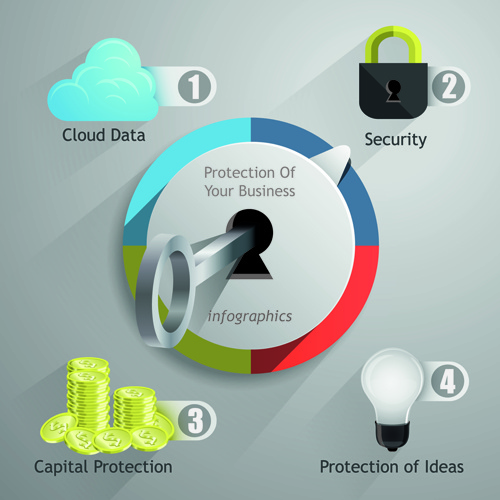 1
Cloud Data

2
Security

Protection Of Your Business

infographics

3
Capital Protection

4
Protection of Ideas