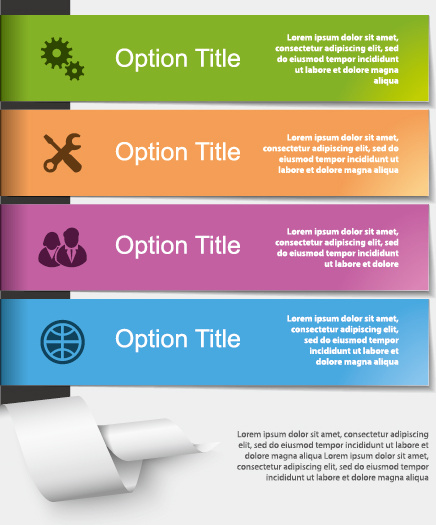 Option Title

Lorem ipsum dolor sit amet, consectetur adipiscing elit, sed do eiusmod tempor incididunt ut labore et dolore magna aliqua

Option Title

Lorem ipsum dolor sit amet, consectetur adipiscing elit, sed do eiusmod tempor incididunt ut labore et dolore magna aliqua

Option Title

Lorem ipsum dolor sit amet, consectetur adipiscing elit, sed do eiusmod tempor incididunt ut labore et dolore

Option Title

Lorem ipsum dolor sit amet, consectetur adipiscing elit, sed do eiusmod tempor incididunt ut labore et dolore magna aliqua

Lorem ipsum dolor sit amet, consectetur adipiscing elit, sed do eiusmod tempor incididunt ut labore et dolore magna aliqua Lorem ipsum dolor sit amet, consectetur adipiscing elit, sed do eiusmod tempor incididunt ut labore et dolore magna aliqua