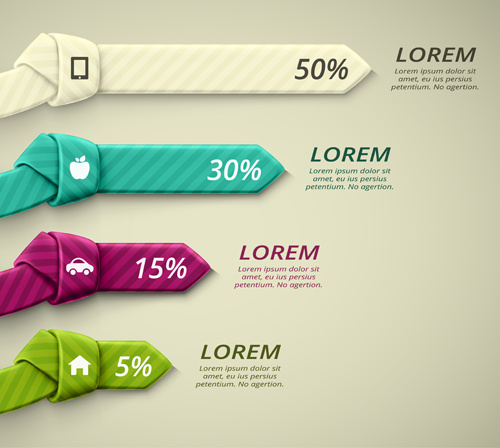 50%

LOREM
Lorem ipsum dolor sit amet, eu ius persius petentium. No agertion.

30%

LOREM
Lorem ipsum dolor sit amet, eu ius persius petentium. No agertion.

15%

LOREM
Lorem ipsum dolor sit amet, eu ius persius petentium. No agertion.

5%

LOREM
Lorem ipsum dolor sit amet, eu ius persius petentium. No agertion.