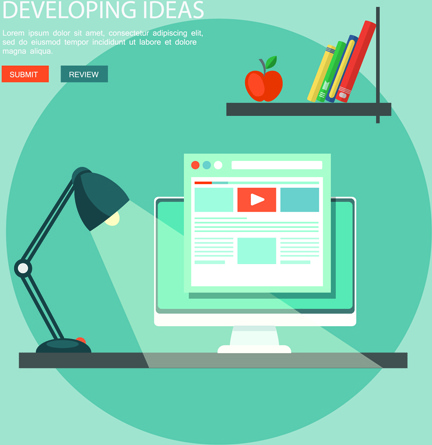 DEVELOPING IDEAS

Lorem ipsum dolor sit amet, consectetur adipiscing elit, sed do eiusmod tempor incididunt ut labore et dolore magna aliqua.

SUBMIT

REVIEW