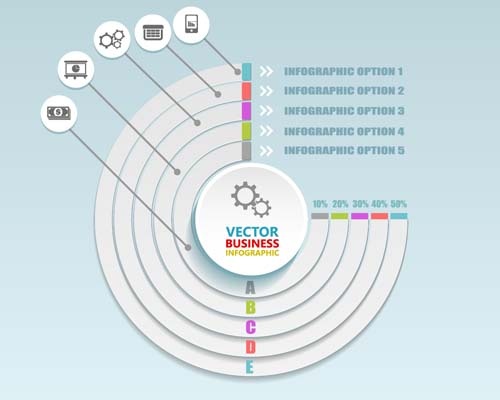 INFOGRAPHIC OPTION 1
INFOGRAPHIC OPTION 2
INFOGRAPHIC OPTION 3
INFOGRAPHIC OPTION 4
INFOGRAPHIC OPTION 5

10% 20% 30% 40% 50%

VECTOR
BUSINESS
INFOGRAPHIC

A
B
C
D
E