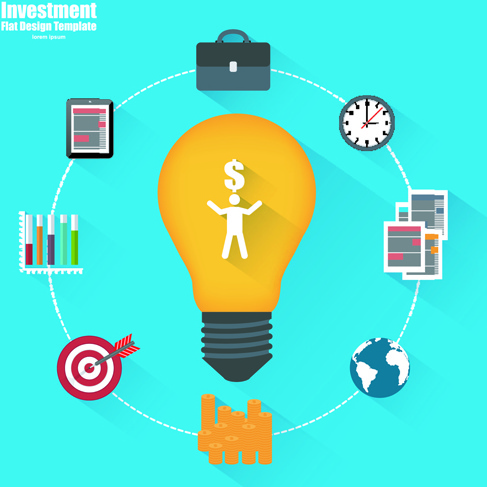 Investment
Flat Design Template
lorem ipsum

$