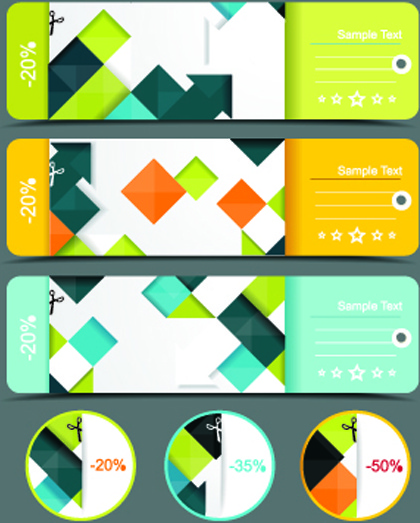 -20%

Sample Text

-20%

Sample Text

-20%

Sample Text

-20%

-35%

-50%