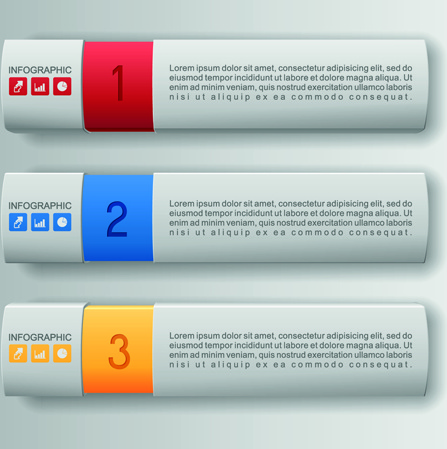 INFOGRAPHIC

1

Lorem ipsum dolor sit amet, consectetur adipisicing elit, sed do eiusmod tempor incididunt ut labore et dolore magna aliqua. Ut enim ad minim veniam, quis nostrud exercitation ullamco laboris nisi ut aliquip ex ea commodo consequat.

INFOGRAPHIC

2

Lorem ipsum dolor sit amet, consectetur adipisicing elit, sed do eiusmod tempor incididunt ut labore et dolore magna aliqua. Ut enim ad minim veniam, quis nostrud exercitation ullamco laboris nisi ut aliquip ex ea commodo consequat.

INFOGRAPHIC

3

Lorem ipsum dolor sit amet, consectetur adipisicing elit, sed do eiusmod tempor incididunt ut labore et dolore magna aliqua. Ut enim ad minim veniam, quis nostrud exercitation ullamco laboris nisi ut aliquip ex ea commodo consequat.