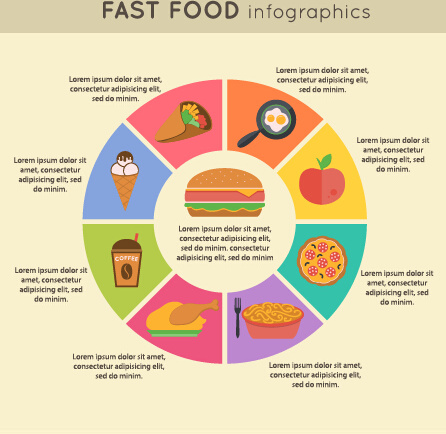 FAST FOOD infographics

Lorem ipsum dolor sit amet, consectetur adipisicing elit, sed do minim.

Lorem ipsum dolor sit amet, consectetur adipisicing elit, sed do minim.

Lorem ipsum dolor sit amet, consectetur adipisicing elit, sed do minim.

Lorem ipsum dolor sit amet, consectetur adipisicing elit, sed do minim.

Lorem ipsum dolor sit amet, consectetur adipisicing elit, sed do minim. consectetur adipisicing elit, sed do minim

COFFEE

Lorem ipsum dolor sit amet, consectetur adipisicing elit, sed do minim.

Lorem ipsum dolor sit amet, consectetur adipisicing elit, sed do minim.

Lorem ipsum dolor sit amet, consectetur adipisicing elit, sed do minim.

Lorem ipsum dolor sit amet, consectetur adipisicing elit, sed do minim.