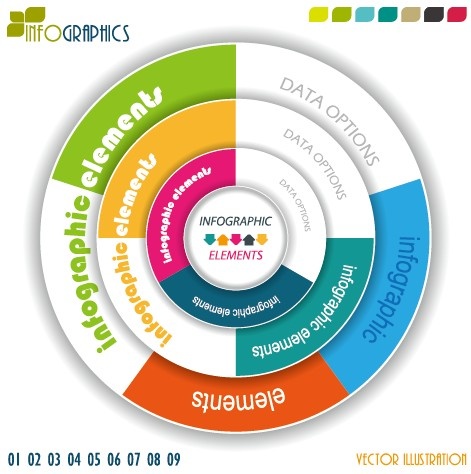 INFOGRAPHICS

infographic elements

DATA OPTIONS

infographic elements

DATA OPTIONS

infographic elements

DATA OPTIONS

INFOGRAPHIC

ELEMENTS

infographic elements

infographic elements

infographic

elements

01 02 03 04 05 06 07 08 09

VECTOR ILLUSTRATION