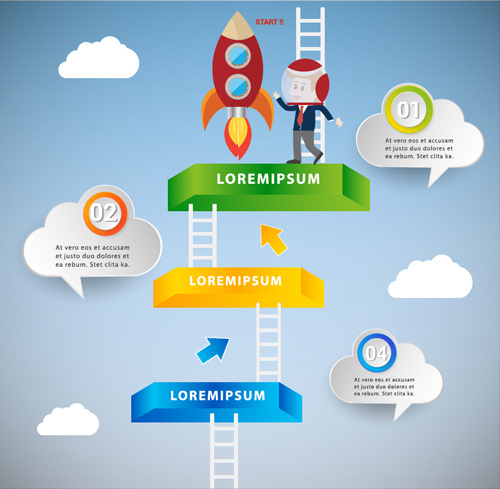 START !!

01

At vero eos et accusam et justo duo dolores et ea rebum. Stet clita ka.

LOREMIPSUM

02

At vero eos et accusam et justo duo dolores et ea rebum. Stet clita ka.

LOREMIPSUM

04

At vero eos et accusam et justo duo dolores et ea rebum. Stet clita ka.

LOREMIPSUM