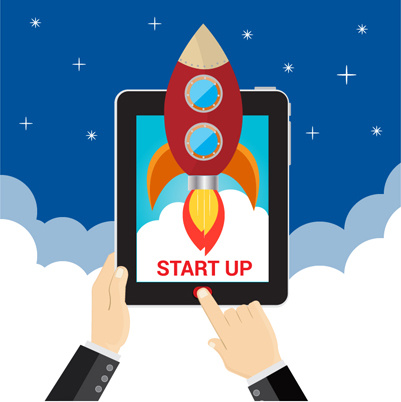 START UP