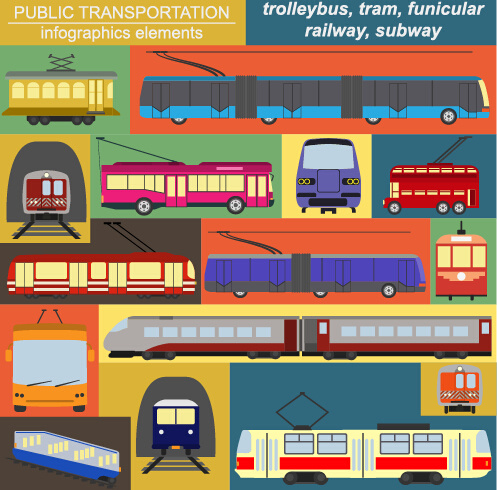 PUBLIC TRANSPORTATION
infographics elements

trolleybus, tram, funicular railway, subway