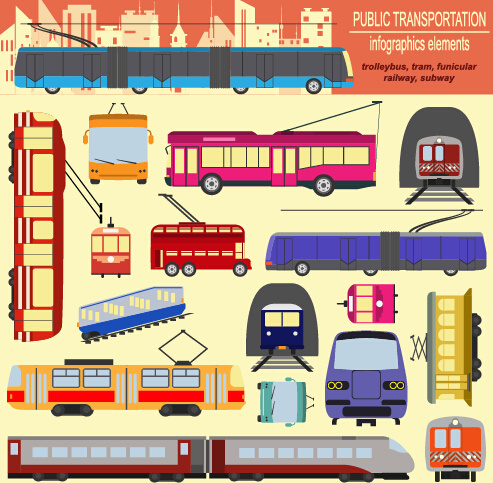 PUBLIC TRANSPORTATION
infographics elements
trolleybus, tram, funicular railway, subway