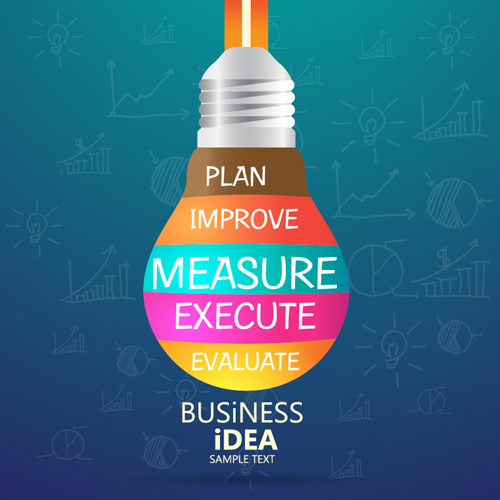 PLAN
IMPROVE
MEASURE
EXECUTE
EVALUATE

BUSiNESS
iDEA
SAMPLE TEXT