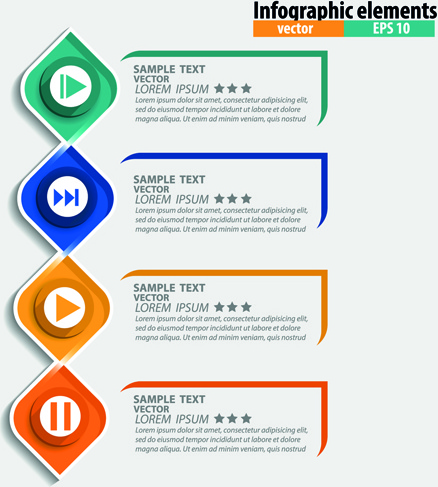 Infographic elements
vector
EPS 10

SAMPLE TEXT
VECTOR
LOREM IPSUM ★★★
Lorem ipsum dolor sit amet, consectetur adipisicing elit, sed do eiusmod tempor incididunt ut labore et dolore magna aliqua. Ut enim ad minim veniam, quis nostrud

SAMPLE TEXT
VECTOR
LOREM IPSUM ★★★
Lorem ipsum dolor sit amet, consectetur adipisicing elit, sed do eiusmod tempor incididunt ut labore et dolore magna aliqua. Ut enim ad minim veniam, quis nostrud

SAMPLE TEXT
VECTOR
LOREM IPSUM ★★★
Lorem ipsum dolor sit amet, consectetur adipisicing elit, sed do eiusmod tempor incididunt ut labore et dolore magna aliqua. Ut enim ad minim veniam, quis nostrud

SAMPLE TEXT
VECTOR
LOREM IPSUM ★★★
Lorem ipsum dolor sit amet, consectetur adipisicing elit, sed do eiusmod tempor incididunt ut labore et dolore magna aliqua. Ut enim ad minim veniam, quis nostrud