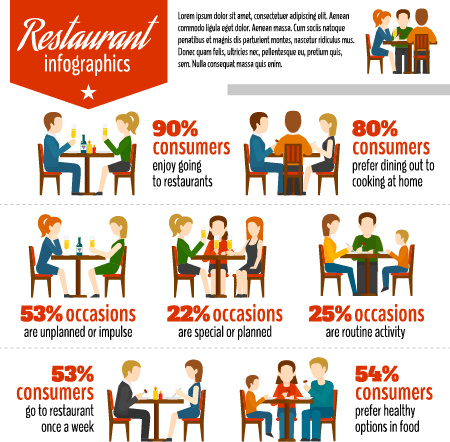 Restaurant
infographics

Lorem ipsum dolor sit amet, consectetuer adipiscing elit. Aenean commodo ligula eget dolor. Aenean massa. Cum sociis natoque penatibus et magnis dis parturient montes, nascetur ridiculus mus. Donec quam felis, ultricies nec, pellentesque eu, pretium quis, sem. Nulla consequat massa quis enim.

90% consumers
enjoy going to restaurants

80% consumers
prefer dining out to cooking at home

53% occasions
are unplanned or impulse

22% occasions
are special or planned

25% occasions
are routine activity

53% consumers
go to restaurant once a week

54% consumers
prefer healthy options in food