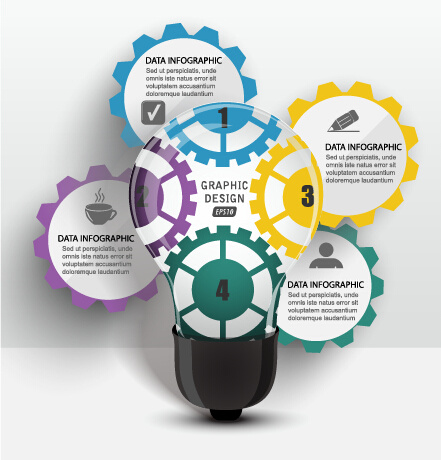 DATA INFOGRAPHIC
Sed ut perspiciatis, unde omnis iste natus error sit voluptatem accusantium doloremque laudantium

1

DATA INFOGRAPHIC
Sed ut perspiciatis, unde omnis iste natus error sit voluptatem accusantium doloremque laudantium

2

GRAPHIC DESIGN
EPS10

3

DATA INFOGRAPHIC
Sed ut perspiciatis, unde omnis iste natus error sit voluptatem accusantium doloremque laudantium

4

DATA INFOGRAPHIC
Sed ut perspiciatis, unde omnis iste natus error sit voluptatem accusantium doloremque laudantium