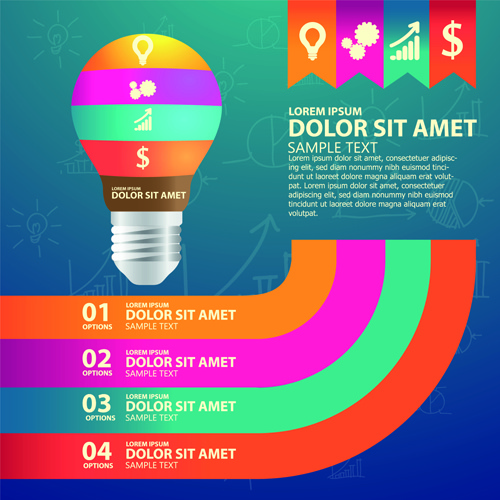 $

LOREM IPSUM
DOLOR SIT AMET

$

LOREM IPSUM
DOLOR SIT AMET
SAMPLE TEXT
Lorem ipsum dolor sit amet, consectetuer adipiscing elit, sed diam nonummy nibh euismod tincidunt ut laoreet dolore magna aliquam erat volutpat. Lorem ipsum dolor sit amet, consectetuer adipiscing elit, sed diam nonummy nibh euismod tincidunt ut laoreet dolore magna aliquam erat volutpat.

01
OPTIONS
LOREM IPSUM
DOLOR SIT AMET
SAMPLE TEXT

02
OPTIONS
LOREM IPSUM
DOLOR SIT AMET
SAMPLE TEXT

03
OPTIONS
LOREM IPSUM
DOLOR SIT AMET
SAMPLE TEXT

04
OPTIONS
LOREM IPSUM
DOLOR SIT AMET
SAMPLE TEXT