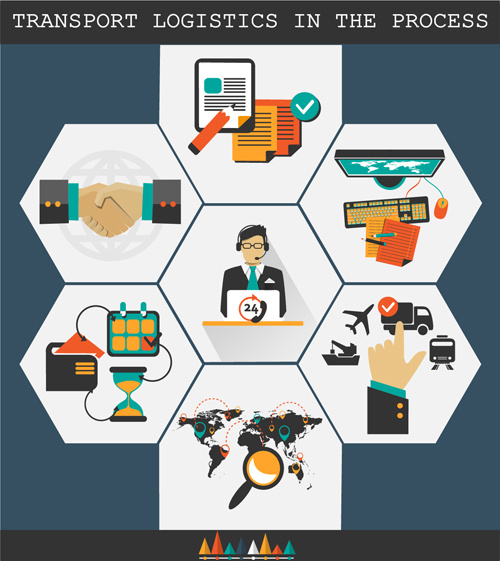 TRANSPORT LOGISTICS IN THE PROCESS

24