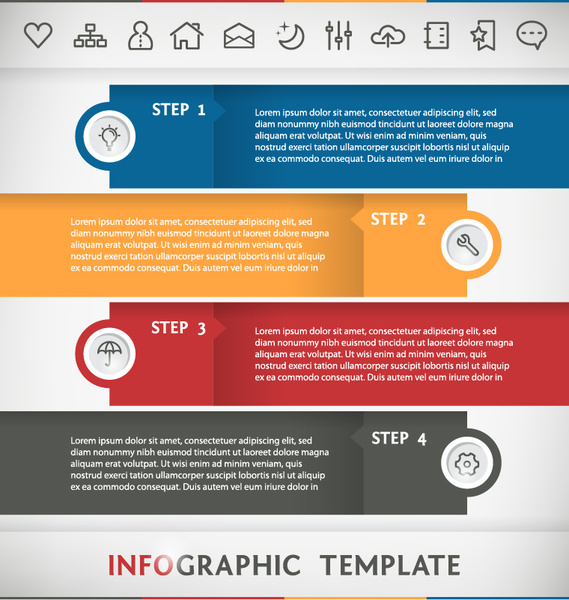 STEP 1

Lorem ipsum dolor sit amet, consectetuer adipiscing elit, sed diam nonummy nibh euismod tincidunt ut laoreet dolore magna aliquam erat volutpat. Ut wisi enim ad minim veniam, quis nostrud exerci tation ullamcorper suscipit lobortis nisl ut aliquip ex ea commodo consequat. Duis autem vel eum iriure dolor in

Lorem ipsum dolor sit amet, consectetuer adipiscing elit, sed diam nonummy nibh euismod tincidunt ut laoreet dolore magna aliquam erat volutpat. Ut wisi enim ad minim veniam, quis nostrud exerci tation ullamcorper suscipit lobortis nisl ut aliquip ex ea commodo consequat. Duis autem vel eum iriure dolor in

STEP 2

STEP 3

Lorem ipsum dolor sit amet, consectetuer adipiscing elit, sed diam nonummy nibh euismod tincidunt ut laoreet dolore magna aliquam erat volutpat. Ut wisi enim ad minim veniam, quis nostrud exerci tation ullamcorper suscipit lobortis nisl ut aliquip ex ea commodo consequat. Duis autem vel eum iriure dolor in

Lorem ipsum dolor sit amet, consectetuer adipiscing elit, sed diam nonummy nibh euismod tincidunt ut laoreet dolore magna aliquam erat volutpat. Ut wisi enim ad minim veniam, quis nostrud exerci tation ullamcorper suscipit lobortis nisl ut aliquip ex ea commodo consequat. Duis autem vel eum iriure dolor in

STEP 4

INFOGRAPHIC TEMPLATE