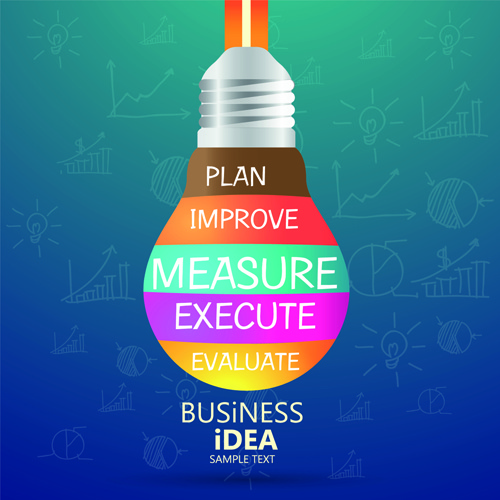 PLAN

IMPROVE

MEASURE

EXECUTE

EVALUATE

BUSiNESS
iDEA
SAMPLE TEXT