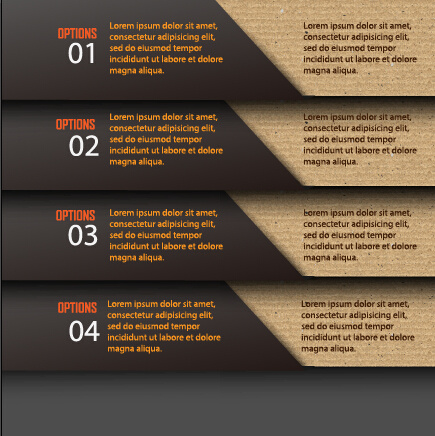 OPTIONS
01

Lorem ipsum dolor sit amet, consectetur adipisicing elit, sed do eiusmod tempor incididunt ut labore et dolore magna aliqua.

Lorem ipsum dolor sit amet, consectetur adipisicing elit, sed do eiusmod tempor incididunt ut labore et dolore magna aliqua.

OPTIONS
02

Lorem ipsum dolor sit amet, consectetur adipisicing elit, sed do eiusmod tempor incididunt ut labore et dolore magna aliqua.

Lorem ipsum dolor sit amet, consectetur adipisicing elit, sed do eiusmod tempor incididunt ut labore et dolore magna aliqua.

OPTIONS
03

Lorem ipsum dolor sit amet, consectetur adipisicing elit, sed do eiusmod tempor incididunt ut labore et dolore magna aliqua.

Lorem ipsum dolor sit amet, consectetur adipisicing elit, sed do eiusmod tempor incididunt ut labore et dolore magna aliqua.

OPTIONS
04

Lorem ipsum dolor sit amet, consectetur adipisicing elit, sed do eiusmod tempor incididunt ut labore et dolore magna aliqua.

Lorem ipsum dolor sit amet, consectetur adipisicing elit, sed do eiusmod tempor incididunt ut labore et dolore magna aliqua.