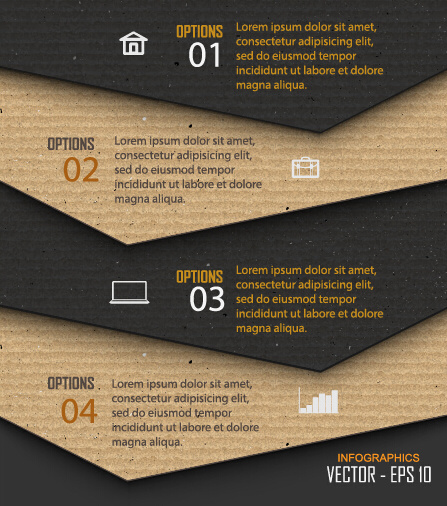 OPTIONS
01
Lorem ipsum dolor sit amet, consectetur adipisicing elit, sed do eiusmod tempor incididunt ut labore et dolore magna aliqua.

OPTIONS
02
Lorem ipsum dolor sit amet, consectetur adipisicing elit, sed do eiusmod tempor incididunt ut labore et dolore magna aliqua.

OPTIONS
03
Lorem ipsum dolor sit amet, consectetur adipisicing elit, sed do eiusmod tempor incididunt ut labore et dolore magna aliqua.

OPTIONS
04
Lorem ipsum dolor sit amet, consectetur adipisicing elit, sed do eiusmod tempor incididunt ut labore et dolore magna aliqua.

INFOGRAPHICS
VECTOR - EPS 10