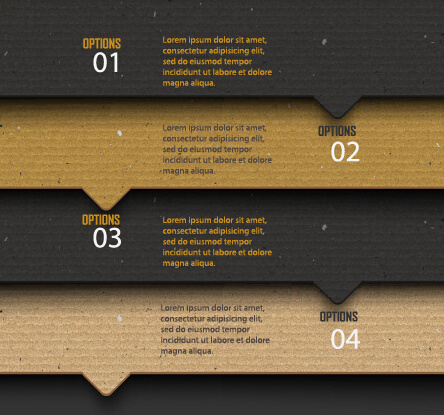 OPTIONS
01

Lorem ipsum dolor sit amet, consectetur adipisicing elit, sed do eiusmod tempor incididunt ut labore et dolore magna aliqua.

Lorem ipsum dolor sit amet, consectetur adipisicing elit, sed do eiusmod tempor incididunt ut labore et dolore magna aliqua.

OPTIONS
02

OPTIONS
03

Lorem ipsum dolor sit amet, consectetur adipisicing elit, sed do eiusmod tempor incididunt ut labore et dolore magna aliqua.

Lorem ipsum dolor sit amet, consectetur adipisicing elit, sed do eiusmod tempor incididunt ut labore et dolore magna aliqua.

OPTIONS
04