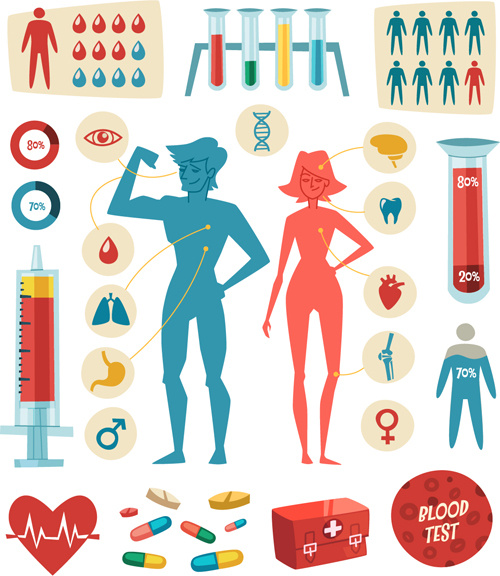 80%

70%

80%

20%

70%

BLOOD TEST