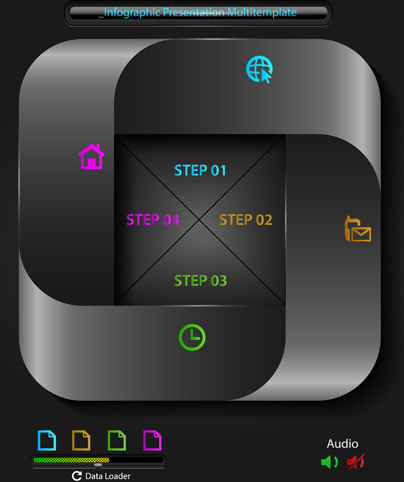 _Infographic Presentation Multitemplate

STEP 01

STEP 04

STEP 02

STEP 03

Audio

Data Loader