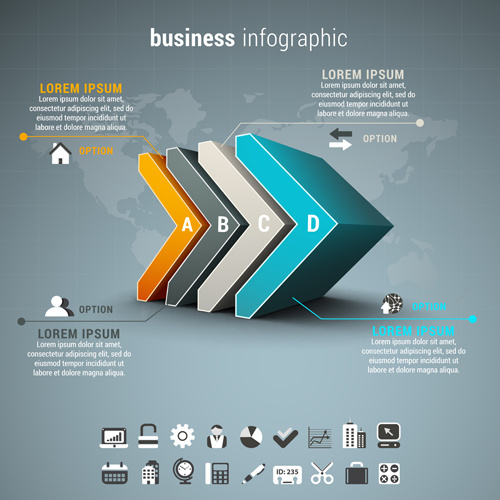 business infographic

LOREM IPSUM
Lorem ipsum dolor sit amet, consectetur adipiscing elit, sed do eiusmod tempor incididunt ut labore et dolore magna aliqua.

OPTION

LOREM IPSUM
Lorem ipsum dolor sit amet, consectetur adipiscing elit, sed do eiusmod tempor incididunt ut labore et dolore magna aliqua.

OPTION

A B C D

OPTION

LOREM IPSUM
Lorem ipsum dolor sit amet, consectetur adipiscing elit, sed do eiusmod tempor incididunt ut labore et dolore magna aliqua.

OPTION

LOREM IPSUM
Lorem ipsum dolor sit amet, consectetur adipiscing elit, sed do eiusmod tempor incididunt ut labore et dolore magna aliqua.

ID: 235