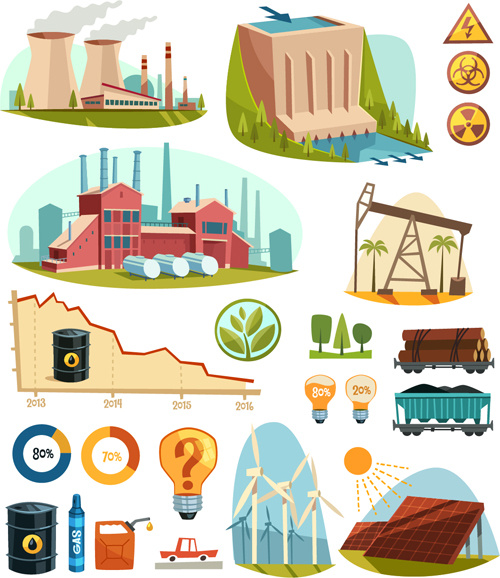 2013
2014
2015
2016

80%
20%

80%
70%
?

GAS