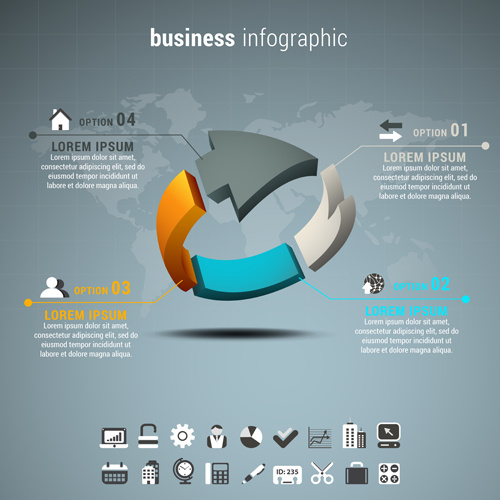 business infographic

OPTION 04
LOREM IPSUM
Lorem ipsum dolor sit amet, consectetur adipiscing elit, sed do eiusmod tempor incididunt ut labore et dolore magna aliqua.

OPTION 01
LOREM IPSUM
Lorem ipsum dolor sit amet, consectetur adipiscing elit, sed do eiusmod tempor incididunt ut labore et dolore magna aliqua.

OPTION 03
LOREM IPSUM
Lorem ipsum dolor sit amet, consectetur adipiscing elit, sed do eiusmod tempor incididunt ut labore et dolore magna aliqua.

OPTION 02
LOREM IPSUM
Lorem ipsum dolor sit amet, consectetur adipiscing elit, sed do eiusmod tempor incididunt ut labore et dolore magna aliqua.

ID: 235