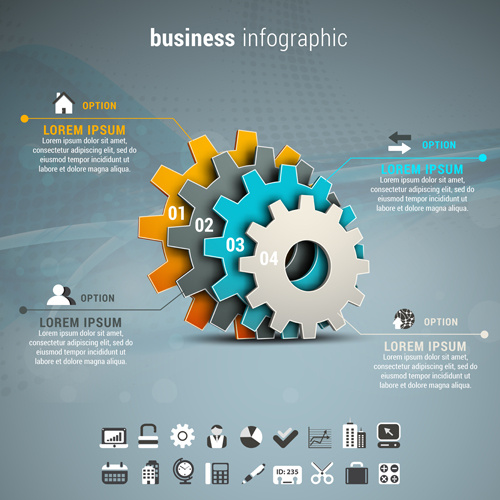 business infographic

OPTION

LOREM IPSUM
Lorem ipsum dolor sit amet, consectetur adipiscing elit, sed do eiusmod tempor incididunt ut labore et dolore magna aliqua.

OPTION

LOREM IPSUM
Lorem ipsum dolor sit amet, consectetur adipiscing elit, sed do eiusmod tempor incididunt ut labore et dolore magna aliqua.

01

02

03

04

OPTION

LOREM IPSUM
Lorem ipsum dolor sit amet, consectetur adipiscing elit, sed do eiusmod tempor incididunt ut labore et dolore magna aliqua.

OPTION

LOREM IPSUM
Lorem ipsum dolor sit amet, consectetur adipiscing elit, sed do eiusmod tempor incididunt ut labore et dolore magna aliqua.

ID: 235