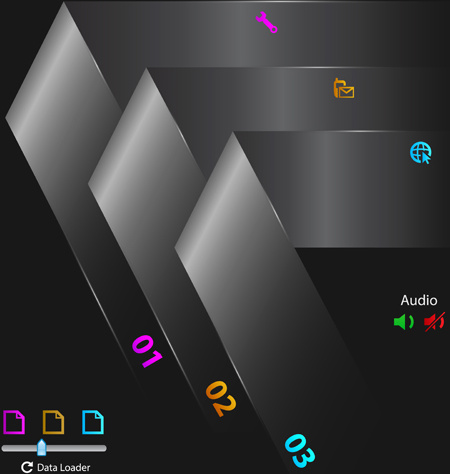 Audio

01

02

03

Data Loader