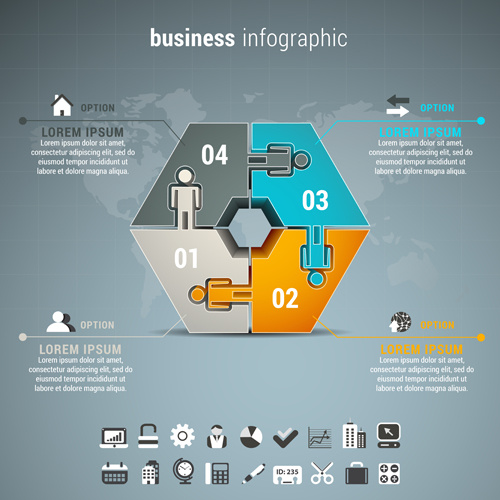 business infographic

OPTION

LOREM IPSUM

Lorem ipsum dolor sit amet, consectetur adipiscing elit, sed do eiusmod tempor incididunt ut labore et dolore magna aliqua.

OPTION

LOREM IPSUM

Lorem ipsum dolor sit amet, consectetur adipiscing elit, sed do eiusmod tempor incididunt ut labore et dolore magna aliqua.

04

03

01

02

OPTION

LOREM IPSUM

Lorem ipsum dolor sit amet, consectetur adipiscing elit, sed do eiusmod tempor incididunt ut labore et dolore magna aliqua.

OPTION

LOREM IPSUM

Lorem ipsum dolor sit amet, consectetur adipiscing elit, sed do eiusmod tempor incididunt ut labore et dolore magna aliqua.

ID: 235