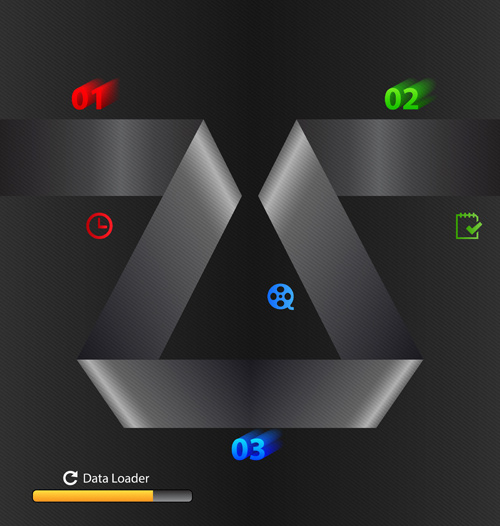 01

02

03

Data Loader