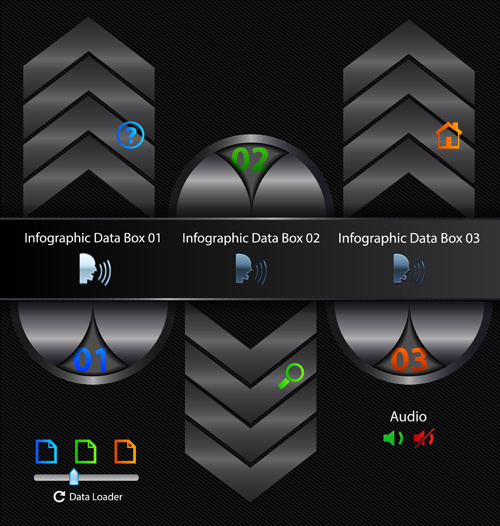 ?

02

Infographic Data Box 01
Infographic Data Box 02
Infographic Data Box 03

01

03

Audio

Data Loader