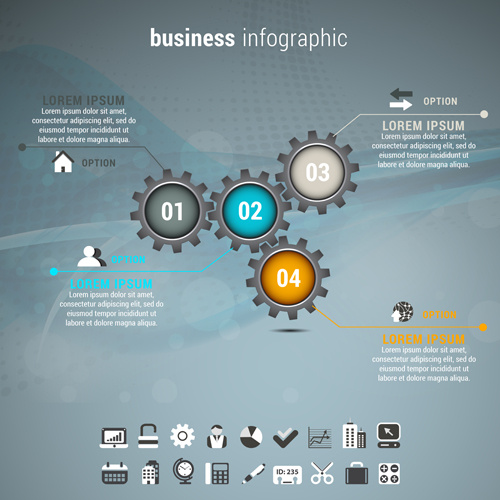 business infographic

LOREM IPSUM
Lorem ipsum dolor sit amet, consectetur adipiscing elit, sed do eiusmod tempor incididunt ut labore et dolore magna aliqua.

OPTION

OPTION

LOREM IPSUM
Lorem ipsum dolor sit amet, consectetur adipiscing elit, sed do eiusmod tempor incididunt ut labore et dolore magna aliqua.

01

02

03

04

OPTION

LOREM IPSUM
Lorem ipsum dolor sit amet, consectetur adipiscing elit, sed do eiusmod tempor incididunt ut labore et dolore magna aliqua.

OPTION

LOREM IPSUM
Lorem ipsum dolor sit amet, consectetur adipiscing elit, sed do eiusmod tempor incididunt ut labore et dolore magna aliqua.

ID: 235