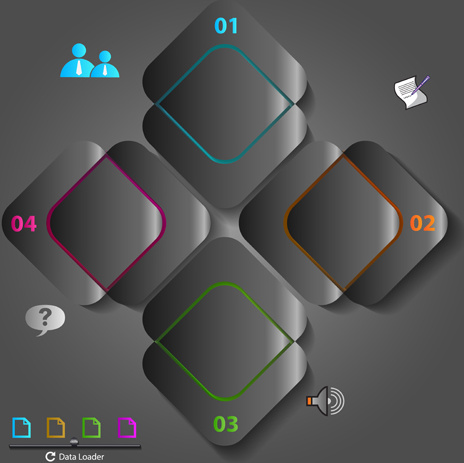 01

04

02

?

03

Data Loader