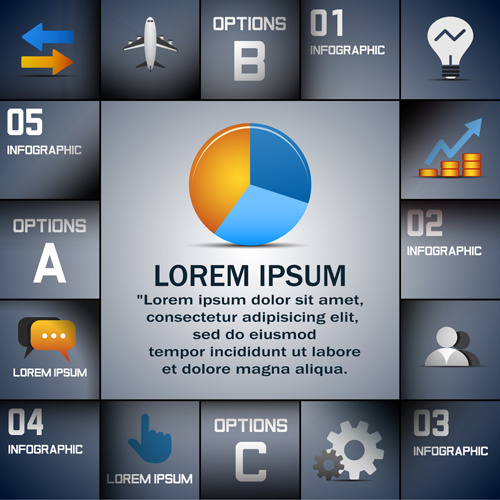 OPTIONS
B

01
INFOGRAPHIC

05
INFOGRAPHIC

OPTIONS
A

LOREM IPSUM

LOREM IPSUM
"Lorem ipsum dolor sit amet, consectetur adipisicing elit, sed do eiusmod tempor incididunt ut labore et dolore magna aliqua.

02
INFOGRAPHIC

04
INFOGRAPHIC

LOREM IPSUM

OPTIONS
C

03
INFOGRAPHIC