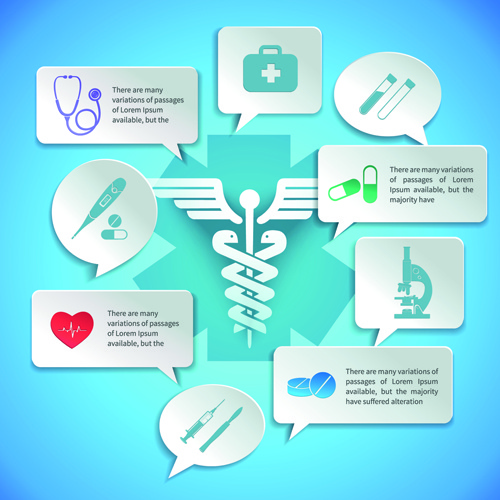 There are many variations of passages of Lorem Ipsum available, but the

There are many variations of passages of Lorem Ipsum available, but the majority have

There are many variations of passages of Lorem Ipsum available, but the

There are many variations of passages of Lorem Ipsum available, but the majority have suffered alteration