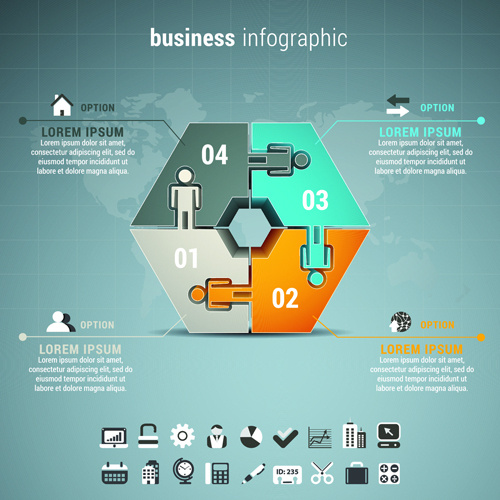 business infographic

OPTION

LOREM IPSUM

Lorem ipsum dolor sit amet, consectetur adipiscing elit, sed do eiusmod tempor incididunt ut labore et dolore magna aliqua.

OPTION

LOREM IPSUM

Lorem ipsum dolor sit amet, consectetur adipiscing elit, sed do eiusmod tempor incididunt ut labore et dolore magna aliqua.

04

03

01

02

OPTION

LOREM IPSUM

Lorem ipsum dolor sit amet, consectetur adipiscing elit, sed do eiusmod tempor incididunt ut labore et dolore magna aliqua.

OPTION

LOREM IPSUM

Lorem ipsum dolor sit amet, consectetur adipiscing elit, sed do eiusmod tempor incididunt ut labore et dolore magna aliqua.

ID: 235