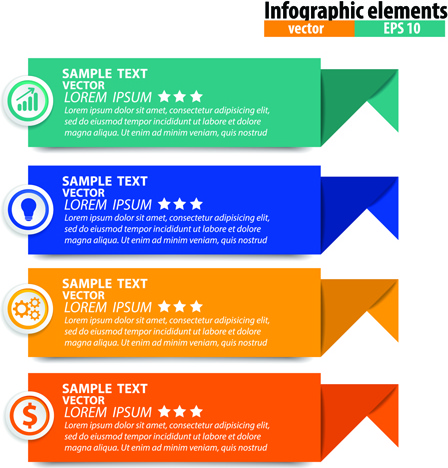 Infographic elements
vector
EPS 10

SAMPLE TEXT
VECTOR
LOREM IPSUM ★★★
Lorem ipsum dolor sit amet, consectetur adipisicing elit, sed do eiusmod tempor incididunt ut labore et dolore magna aliqua. Ut enim ad minim veniam, quis nostrud

SAMPLE TEXT
VECTOR
LOREM IPSUM ★★★
Lorem ipsum dolor sit amet, consectetur adipisicing elit, sed do eiusmod tempor incididunt ut labore et dolore magna aliqua. Ut enim ad minim veniam, quis nostrud

SAMPLE TEXT
VECTOR
LOREM IPSUM ★★★
Lorem ipsum dolor sit amet, consectetur adipisicing elit, sed do eiusmod tempor incididunt ut labore et dolore magna aliqua. Ut enim ad minim veniam, quis nostrud

SAMPLE TEXT
VECTOR
LOREM IPSUM ★★★
Lorem ipsum dolor sit amet, consectetur adipisicing elit, sed do eiusmod tempor incididunt ut labore et dolore magna aliqua. Ut enim ad minim veniam, quis nostrud