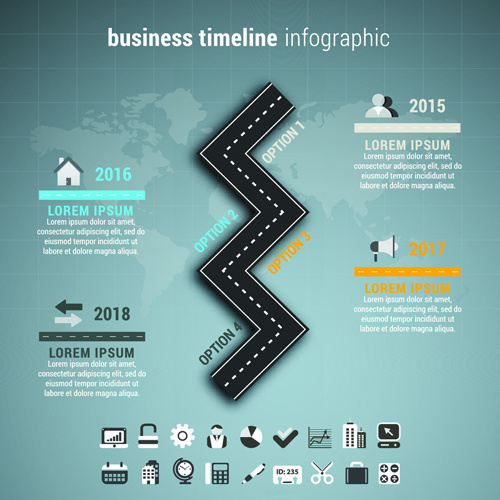 business timeline infographic

2015

LOREM IPSUM

Lorem ipsum dolor sit amet, consectetur adipiscing elit, sed do eiusmod tempor incididunt ut labore et dolore magna aliqua.

2016

LOREM IPSUM

Lorem ipsum dolor sit amet, consectetur adipiscing elit, sed do eiusmod tempor incididunt ut labore et dolore magna aliqua.

OPTION 1

OPTION 2

OPTION 3

OPTION 4

2017

LOREM IPSUM

Lorem ipsum dolor sit amet, consectetur adipiscing elit, sed do eiusmod tempor incididunt ut labore et dolore magna aliqua.

2018

LOREM IPSUM

Lorem ipsum dolor sit amet, consectetur adipiscing elit, sed do eiusmod tempor incididunt ut labore et dolore magna aliqua.

ID: 235