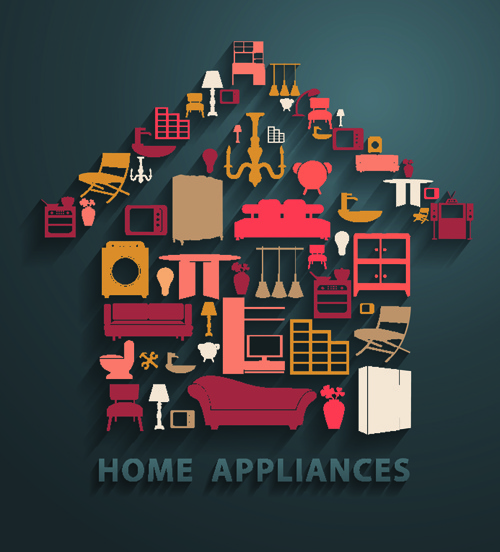 HOME APPLIANCES