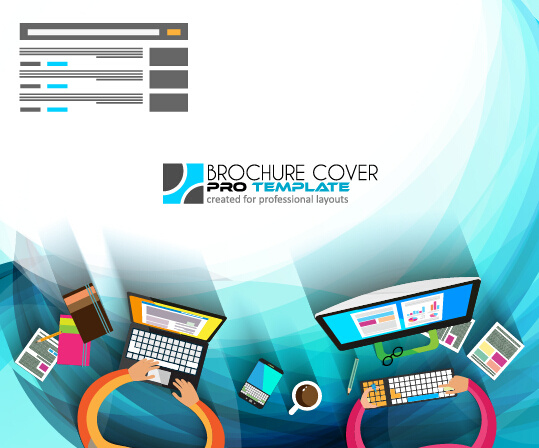 BROCHURE COVER
PRO TEMPLATE
created for professional layouts