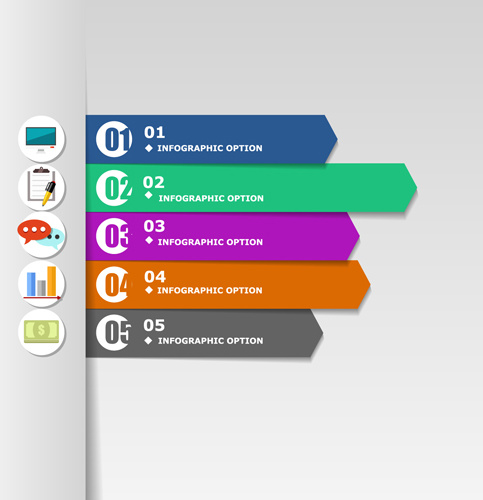 01
01
◆ INFOGRAPHIC OPTION

02
02
◆ INFOGRAPHIC OPTION

03
03
◆ INFOGRAPHIC OPTION

04
04
◆ INFOGRAPHIC OPTION

05
05
◆ INFOGRAPHIC OPTION

$