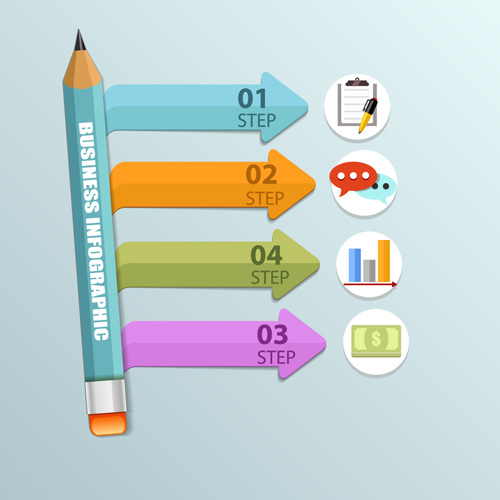 BUSINESS INFOGRAPHIC

01
STEP

02
STEP

04
STEP

03
STEP

$