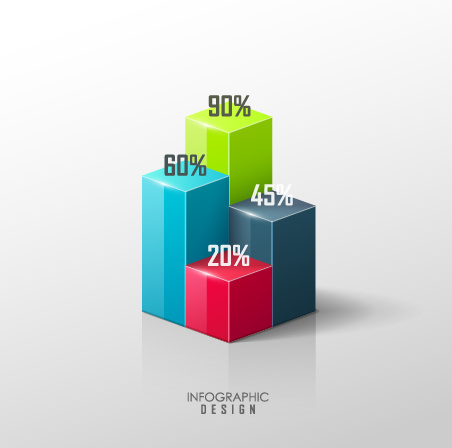 90%
60%
45%
20%
INFOGRAPHIC
DESIGN