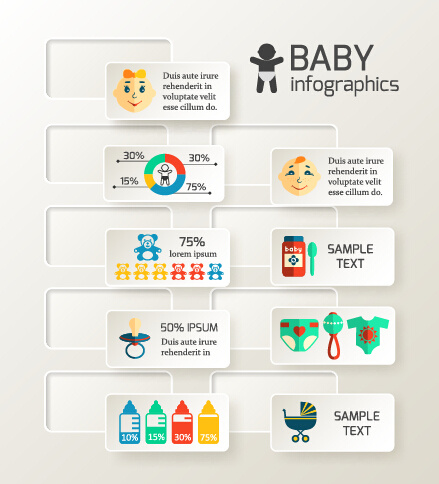 BABY
infographics

Duis aute irure rehenderit in voluptate velit esse cillum do.

30%
30%
15%
75%

Duis aute irure rehenderit in voluptate velit esse cillum do.

75%
lorem ipsum

baby

SAMPLE TEXT

50% IPSUM
Duis aute irure rehenderit in

10%
15%
30%
75%

SAMPLE TEXT