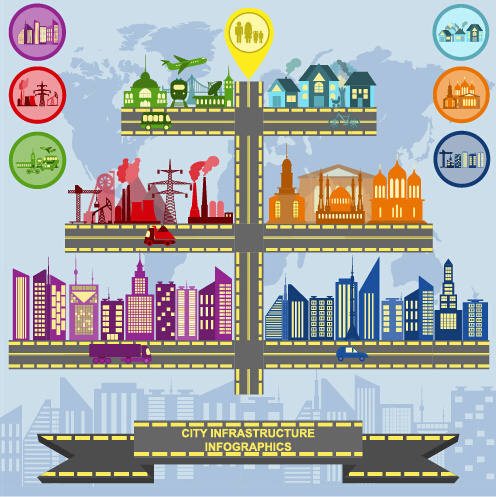 CITY INFRASTRUCTURE INFOGRAPHICS